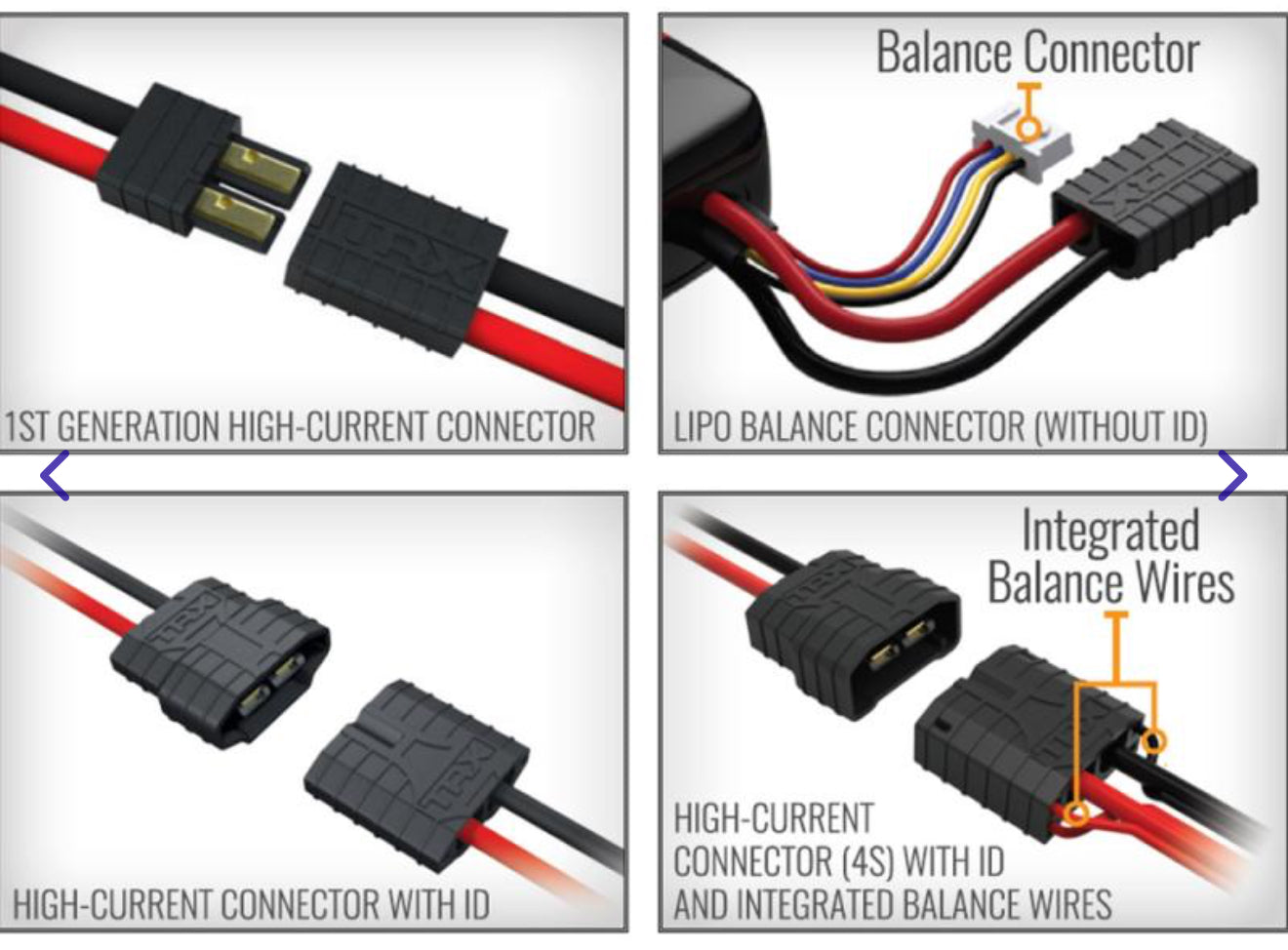 TRX

1ST GENERATION HIGH-CURRENT CONNECTOR

Balance Connector

TRX

LIPO BALANCE CONNECTOR (WITHOUT ID)

TRX

TRX

HIGH-CURRENT CONNECTOR WITH ID

Integrated Balance Wires

TRX

HIGH-CURRENT CONNECTOR (4S) WITH ID AND INTEGRATED BALANCE WIRES